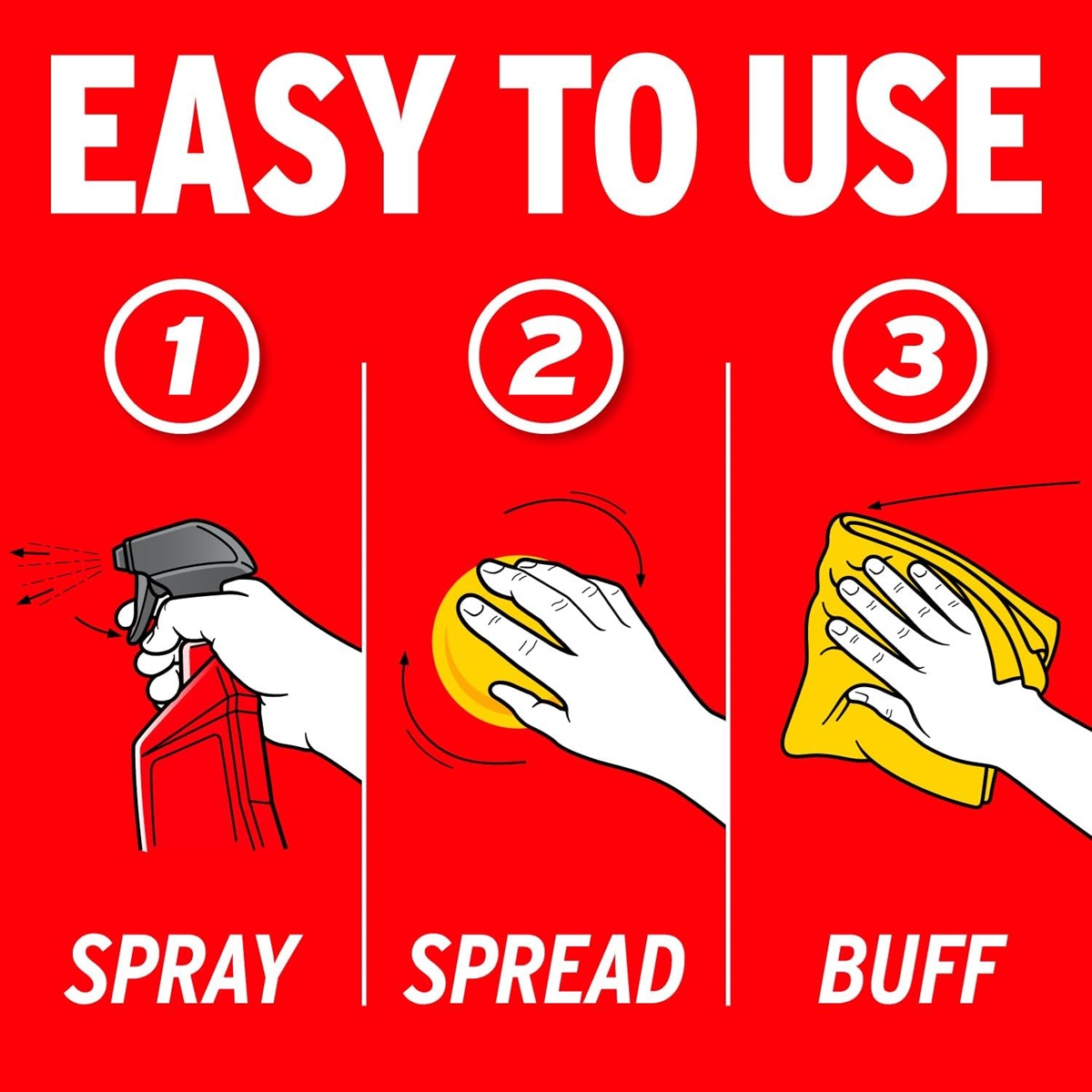 EASY TO USE

1

SPRAY

2

SPREAD

3

BUFF