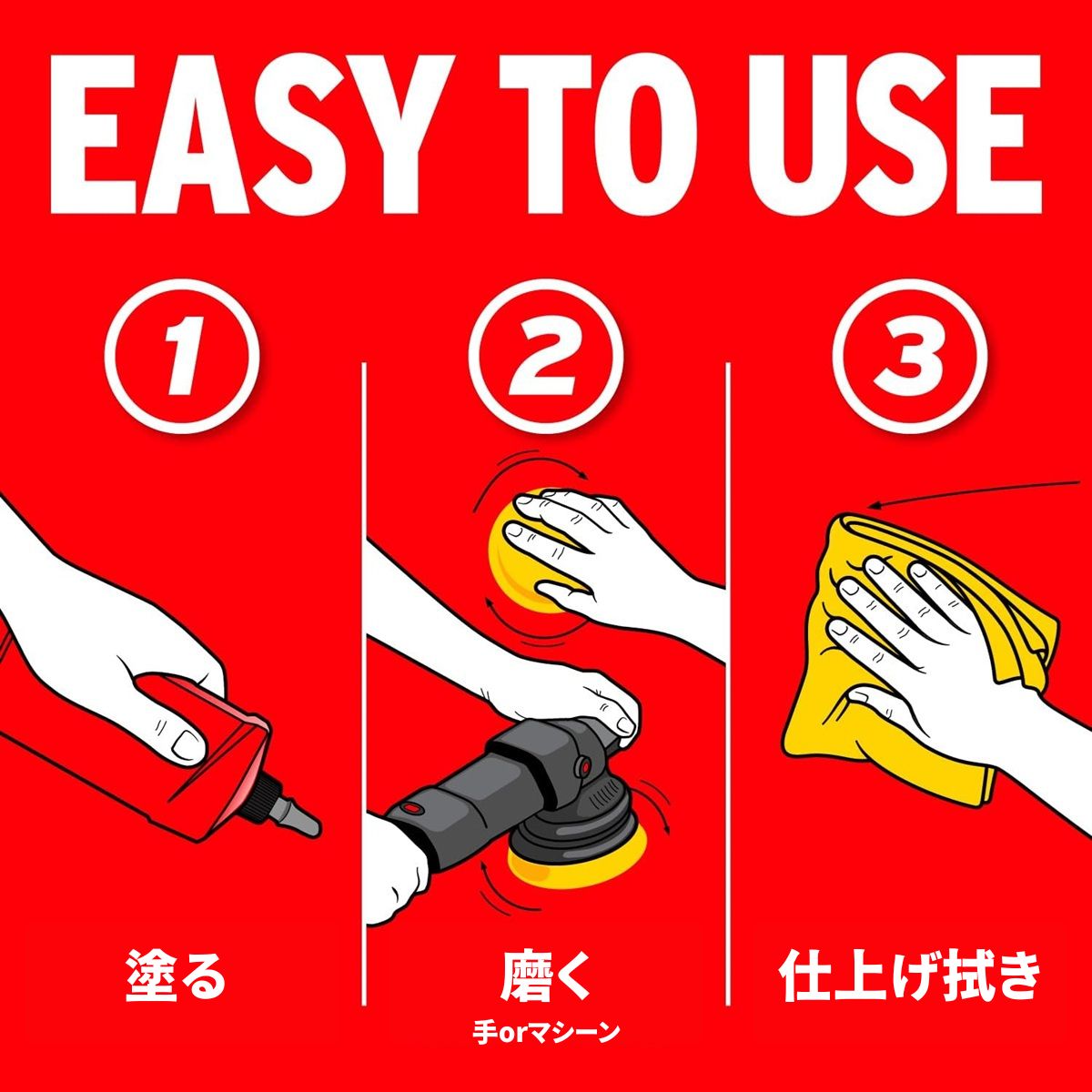 EASY TO USE

1

塗る

2

磨く
手orマシーン

3

仕上げ拭き