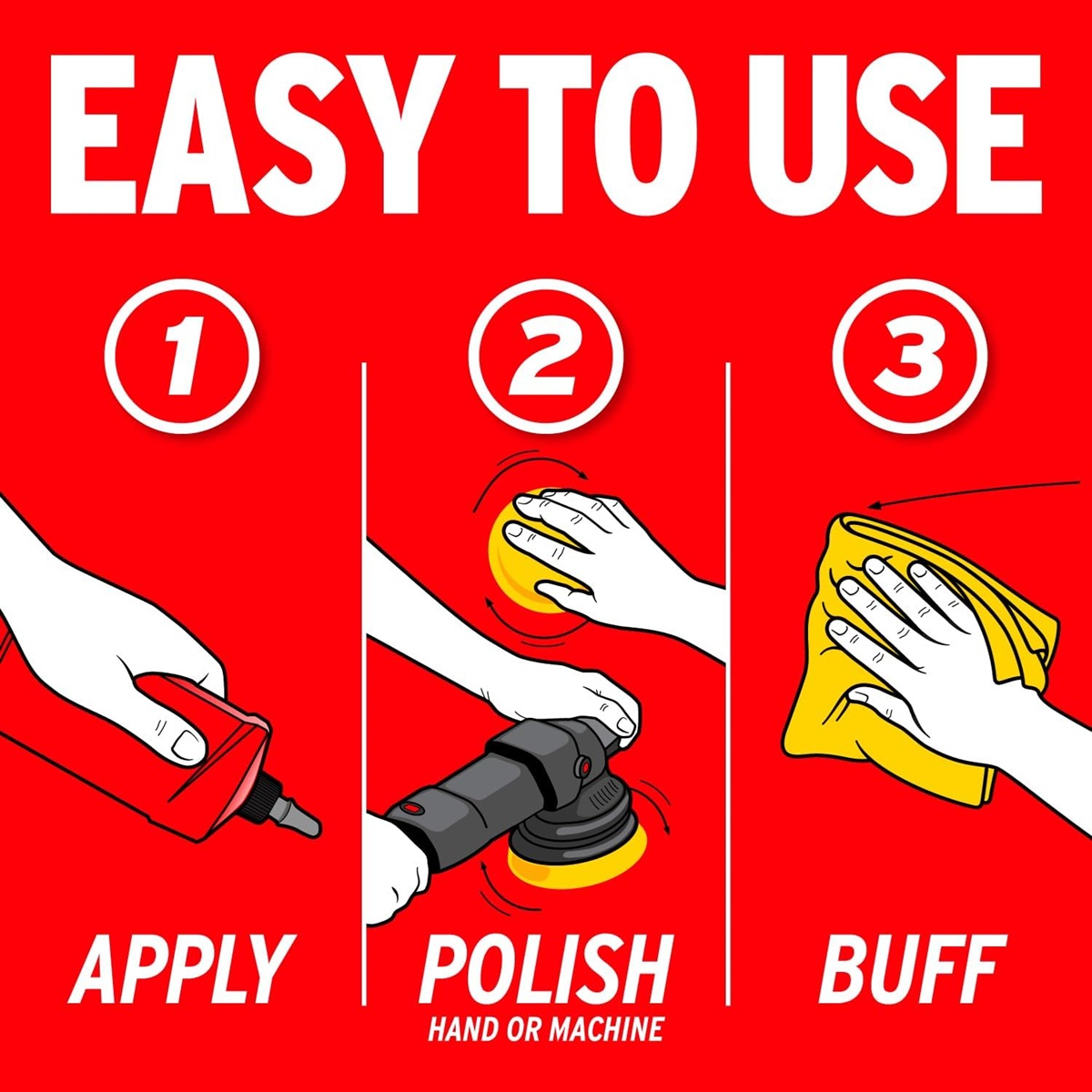 EASY TO USE

1

APPLY

2

POLISH
HAND OR MACHINE

3

BUFF